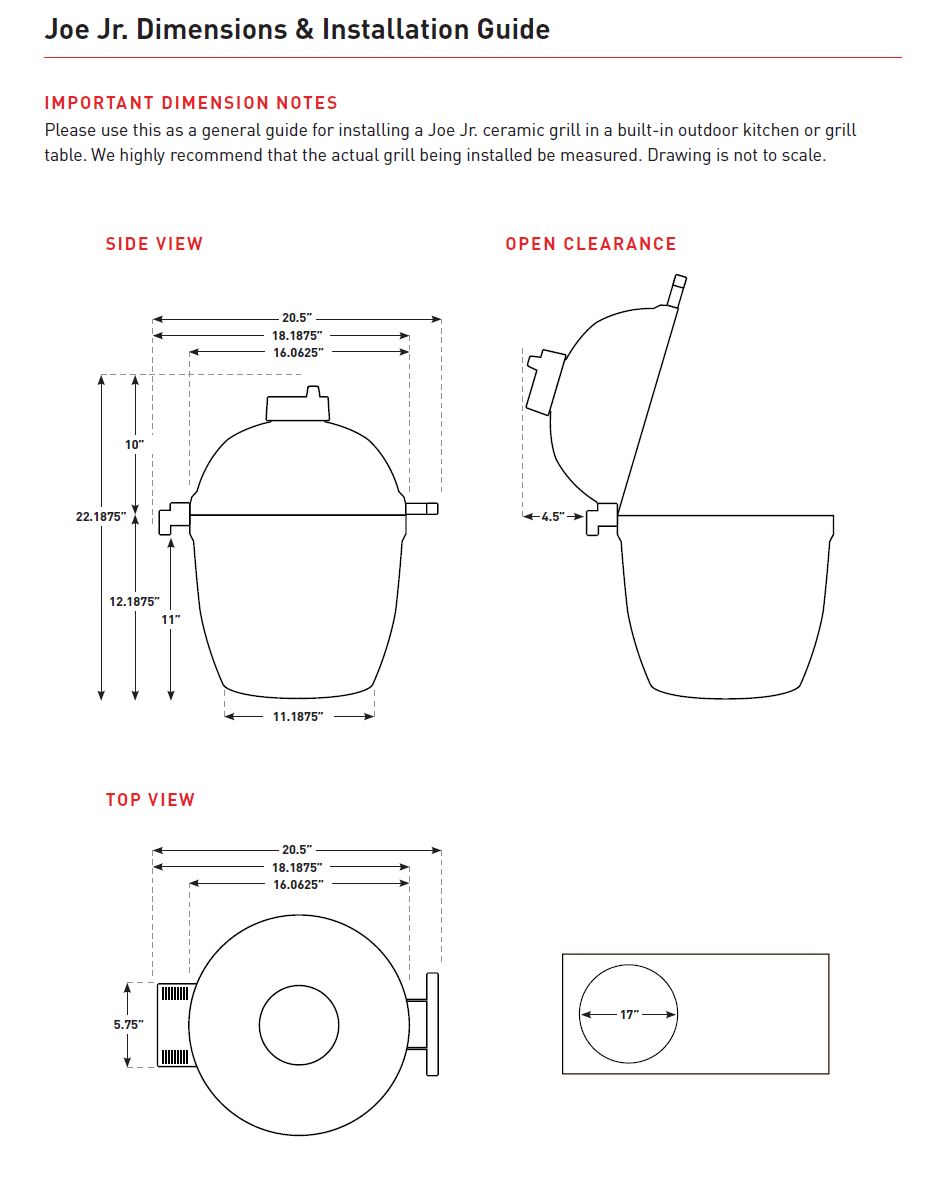 Joe Jr. Dimensions & Installation Guide

IMPORTANT DIMENSION NOTES
Please use this as a general guide for installing a Joe Jr. ceramic grill in a built-in outdoor kitchen or grill table. We highly recommend that the actual grill being installed be measured. Drawing is not to scale.

SIDE VIEW

20.5"
18.1875"
16.0625"
10"
22.1875"
12.1875"
11"
11.1875"

OPEN CLEARANCE

4.5"

TOP VIEW

20.5"
18.1875"
16.0625"
5.75"

17"