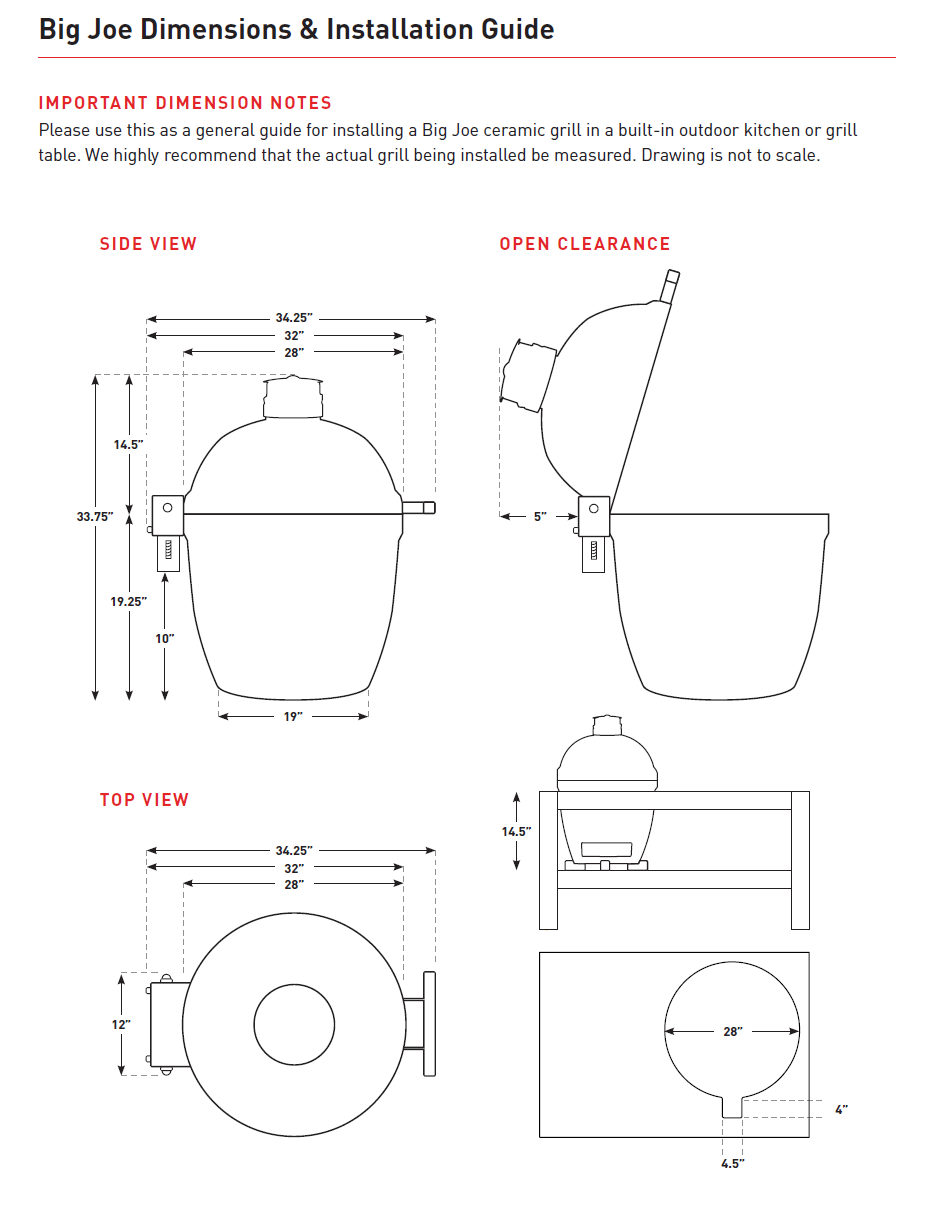 Big Joe Dimensions & Installation Guide

IMPORTANT DIMENSION NOTES
Please use this as a general guide for installing a Big Joe ceramic grill in a built-in outdoor kitchen or grill table. We highly recommend that the actual grill being installed be measured. Drawing is not to scale.

SIDE VIEW

34.25”
32”
28”
14.5”
33.75”
19.25”
10”
19”

OPEN CLEARANCE

5”

TOP VIEW

34.25”
32”
28”
12”

14.5”

28”
4”
4.5”